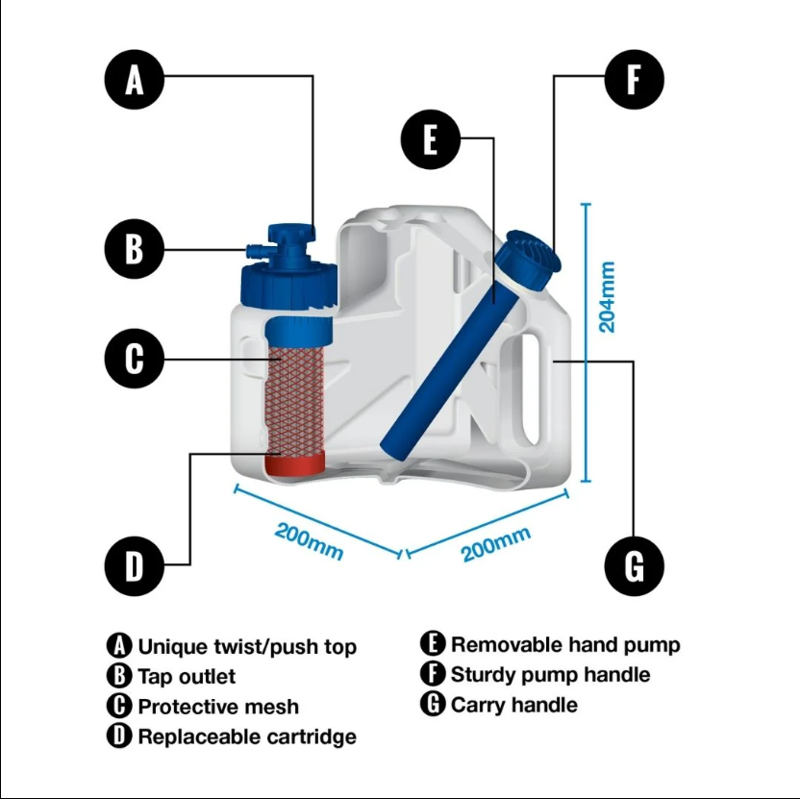 A
B
C
D
E
F
G

204mm
200mm
200mm

A Unique twist/push top
B Tap outlet
C Protective mesh
D Replaceable cartridge

E Removable hand pump
F Sturdy pump handle
G Carry handle